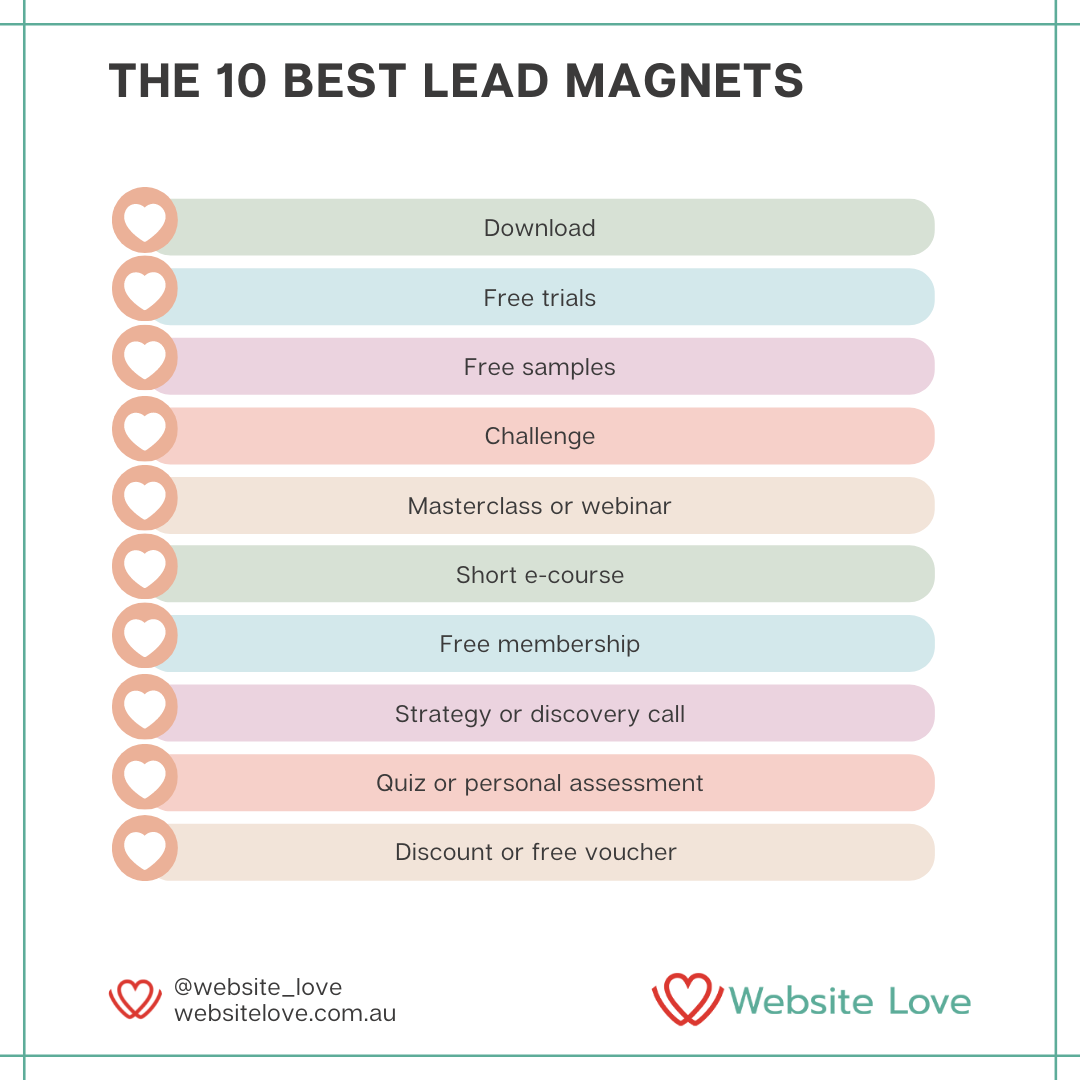 THE 10 BEST LEAD MAGNETS

Download

Free trials

Free samples

Challenge

Masterclass or webinar

Short e-course

Free membership

Strategy or discovery call

Quiz or personal assessment

Discount or free voucher

@website_love
websitelove.com.au

Website Love